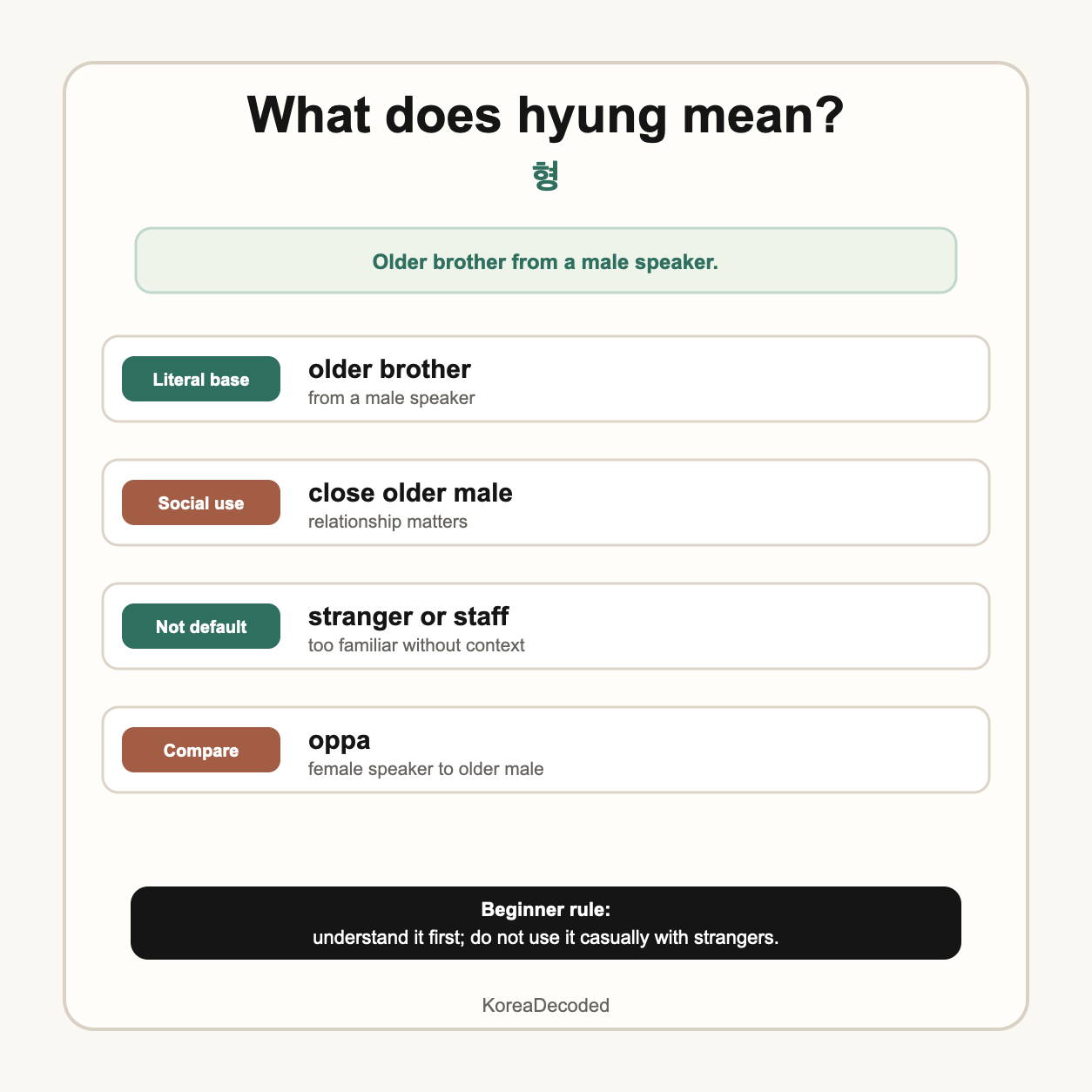 What does hyung mean?
형

Older brother from a male speaker.

Literal base
older brother
from a male speaker

Social use
close older male
relationship matters

Not default
stranger or staff
too familiar without context

Compare
oppa
female speaker to older male

Beginner rule:
understand it first; do not use it casually with strangers.

KoreaDecoded