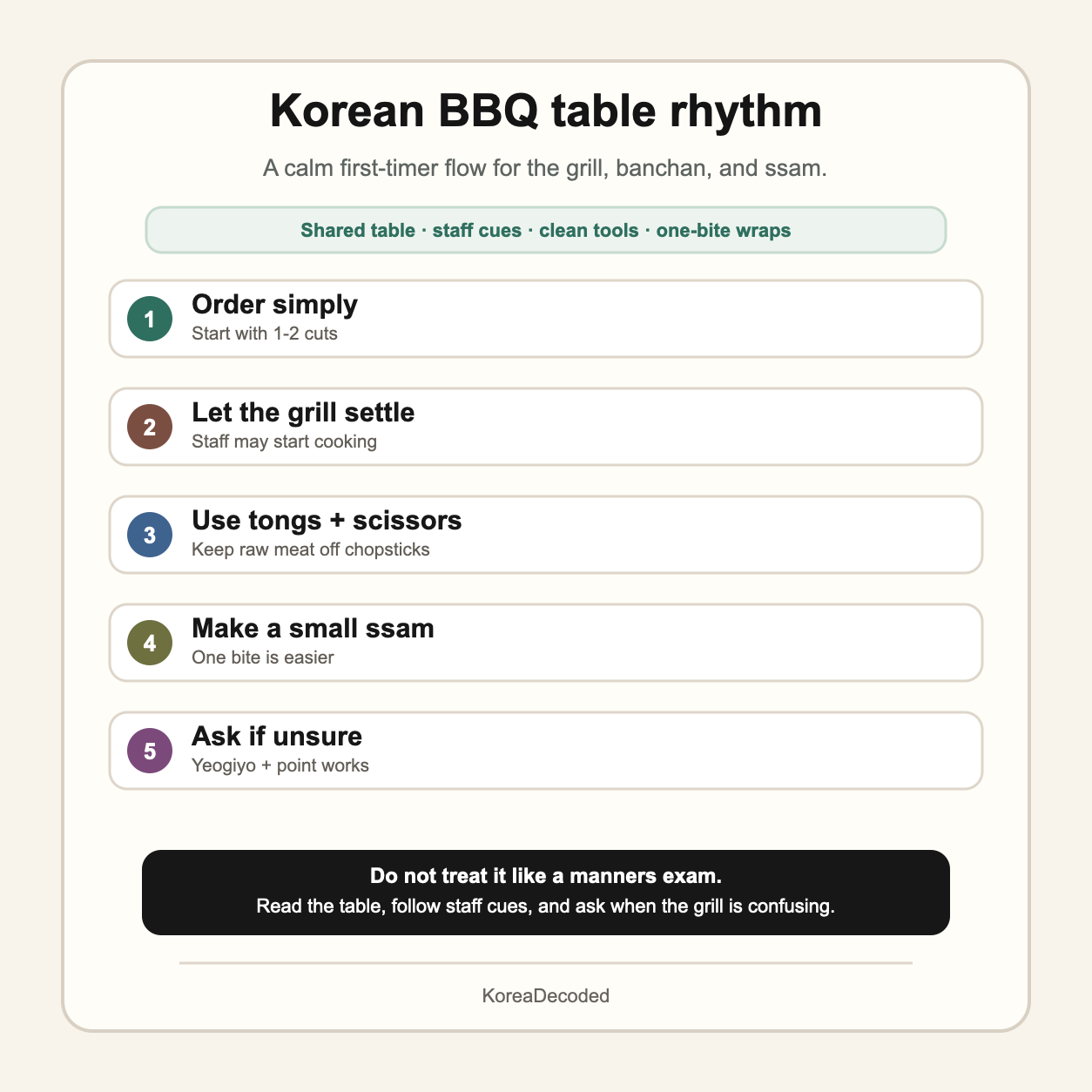 Korean BBQ table rhythm

A calm first-timer flow for the grill, banchan, and ssam.

Shared table · staff cues · clean tools · one-bite wraps

1 Order simply
Start with 1-2 cuts

2 Let the grill settle
Staff may start cooking

3 Use tongs + scissors
Keep raw meat off chopsticks

4 Make a small ssam
One bite is easier

5 Ask if unsure
Yeogiyo + point works

Do not treat it like a manners exam.
Read the table, follow staff cues, and ask when the grill is confusing.

KoreaDecoded